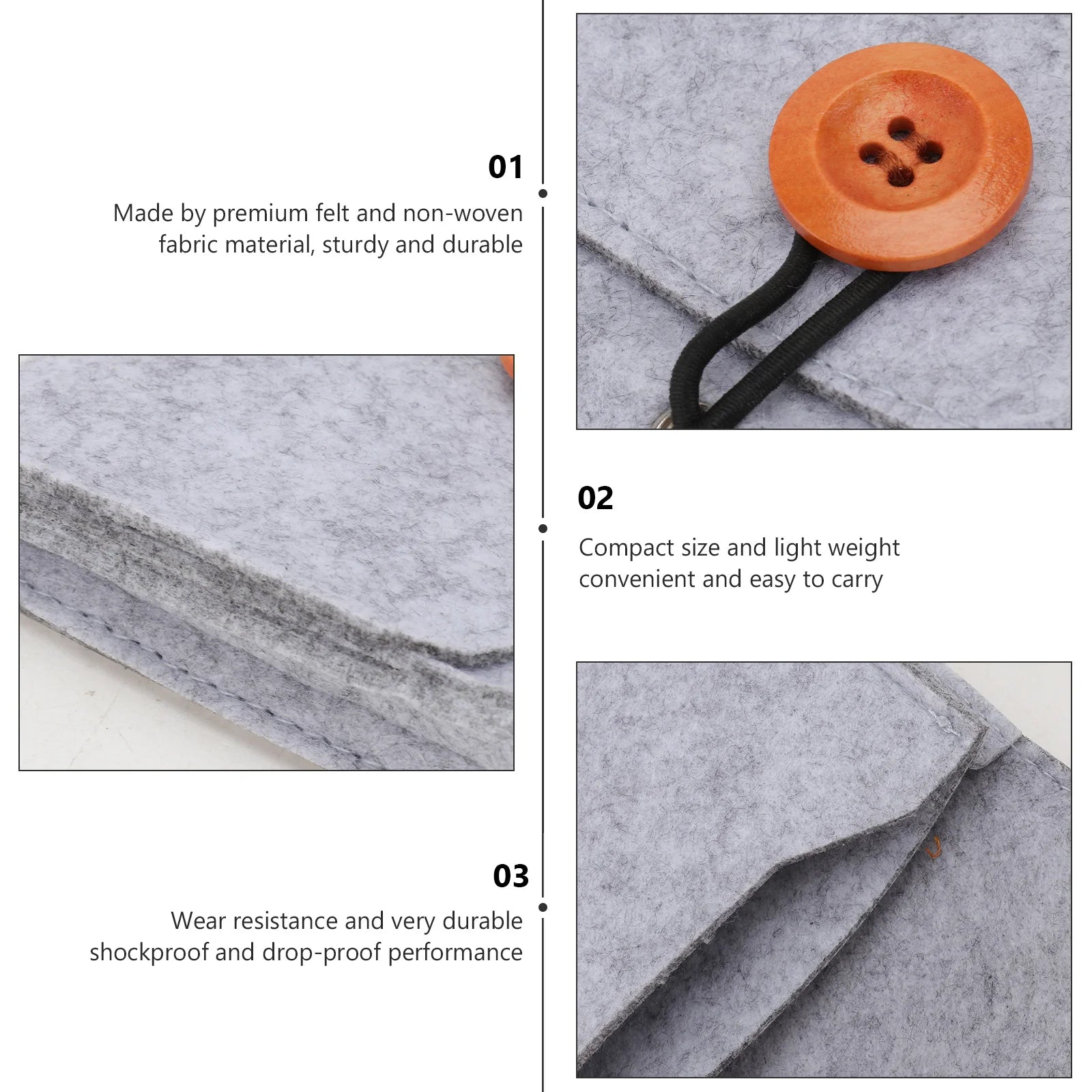 01

Made by premium felt and non-woven fabric material, sturdy and durable

02

Compact size and light weight convenient and easy to carry

03

Wear resistance and very durable shockproof and drop-proof performance