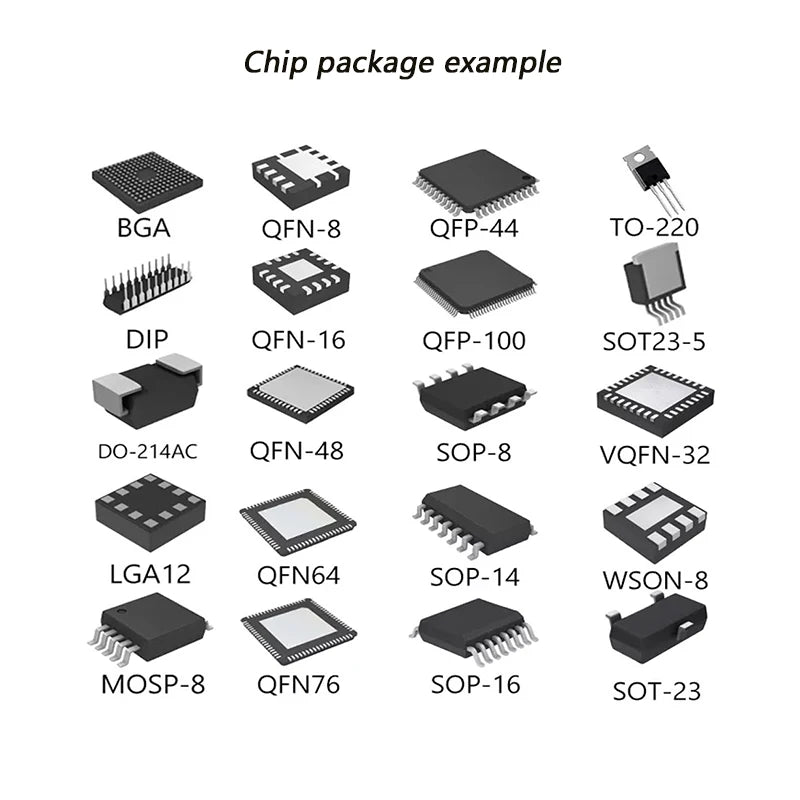 Chip package example

BGA
QFN-8
QFP-44
TO-220

DIP
QFN-16
QFP-100
SOT23-5

DO-214AC
QFN-48
SOP-8
VQFN-32

LGA12
QFN64
SOP-14
WSON-8

MOSP-8
QFN76
SOP-16
SOT-23