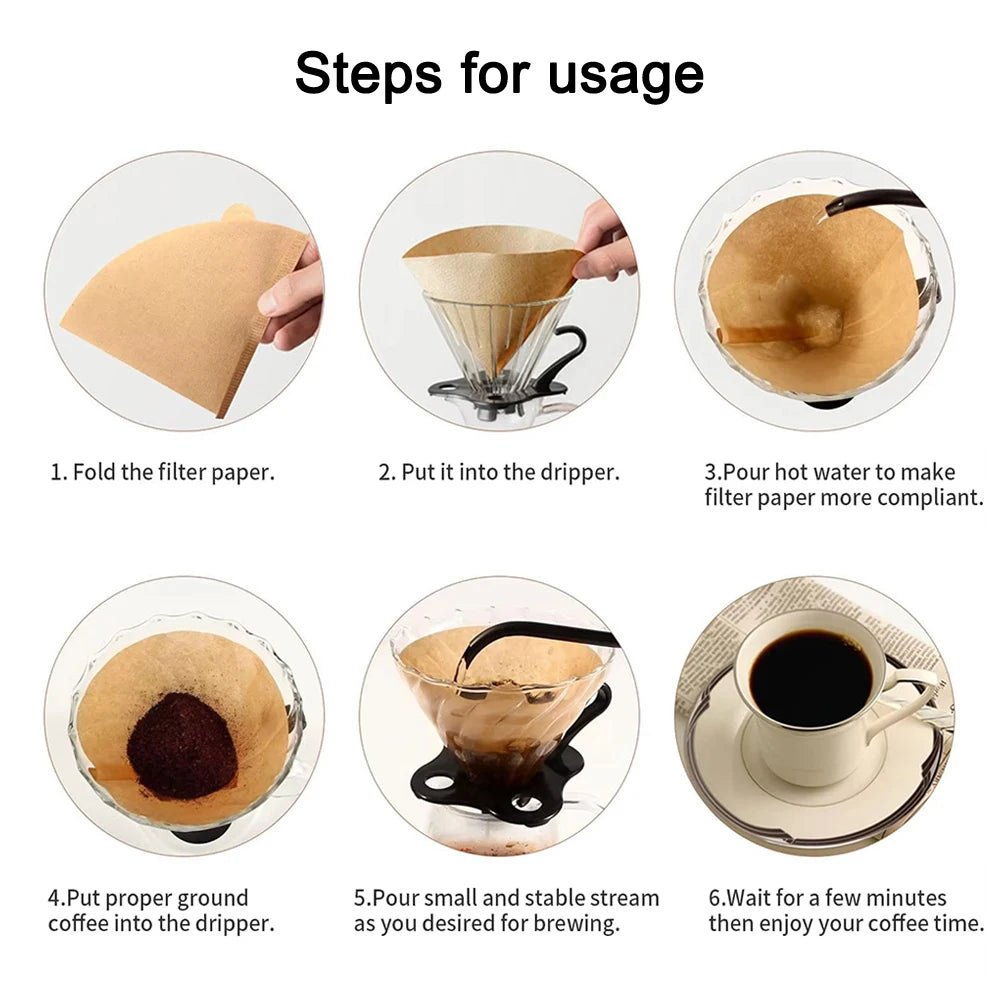 Steps for usage

1. Fold the filter paper.

2. Put it into the dripper.

3.Pour hot water to make filter paper more compliant.

4.Put proper ground coffee into the dripper.

5.Pour small and stable stream as you desired for brewing.

6.Wait for a few minutes then enjoy your coffee time.