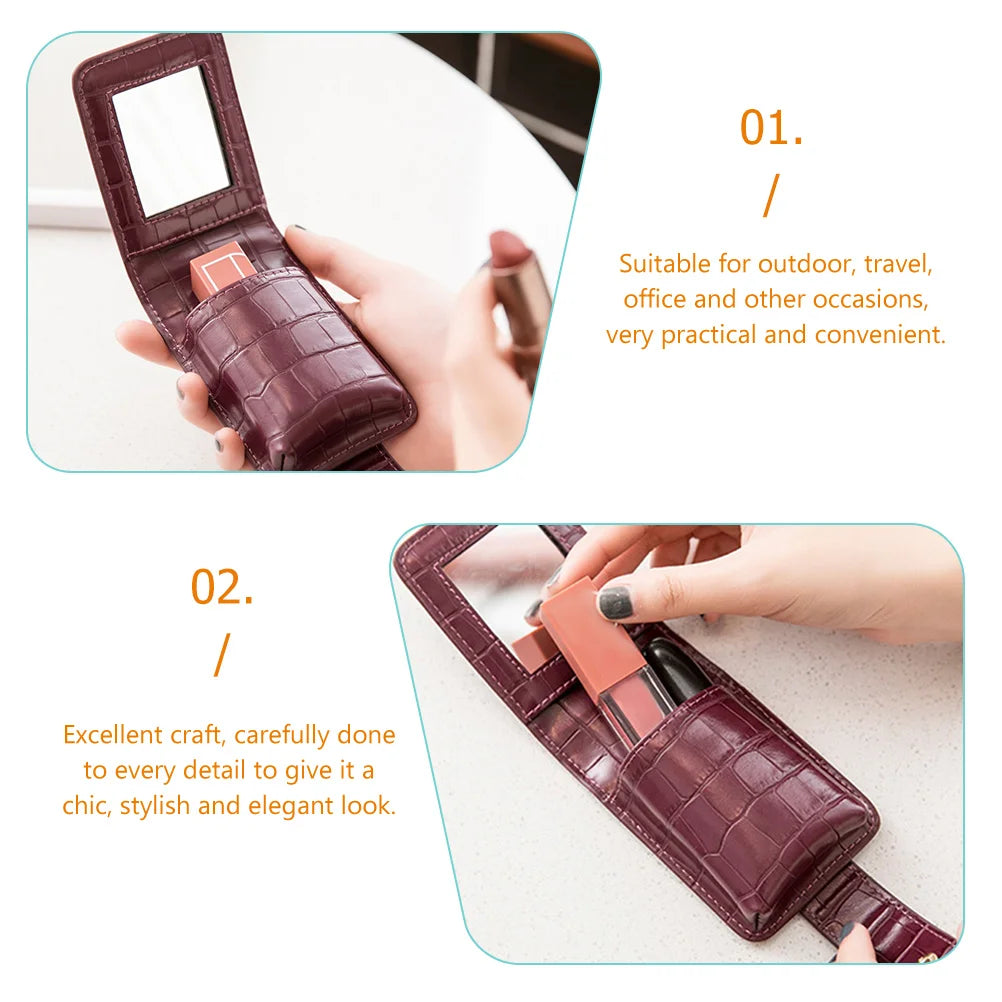 01.
/
Suitable for outdoor, travel, office and other occasions, very practical and convenient.

02.
/
Excellent craft, carefully done to every detail to give it a chic, stylish and elegant look.