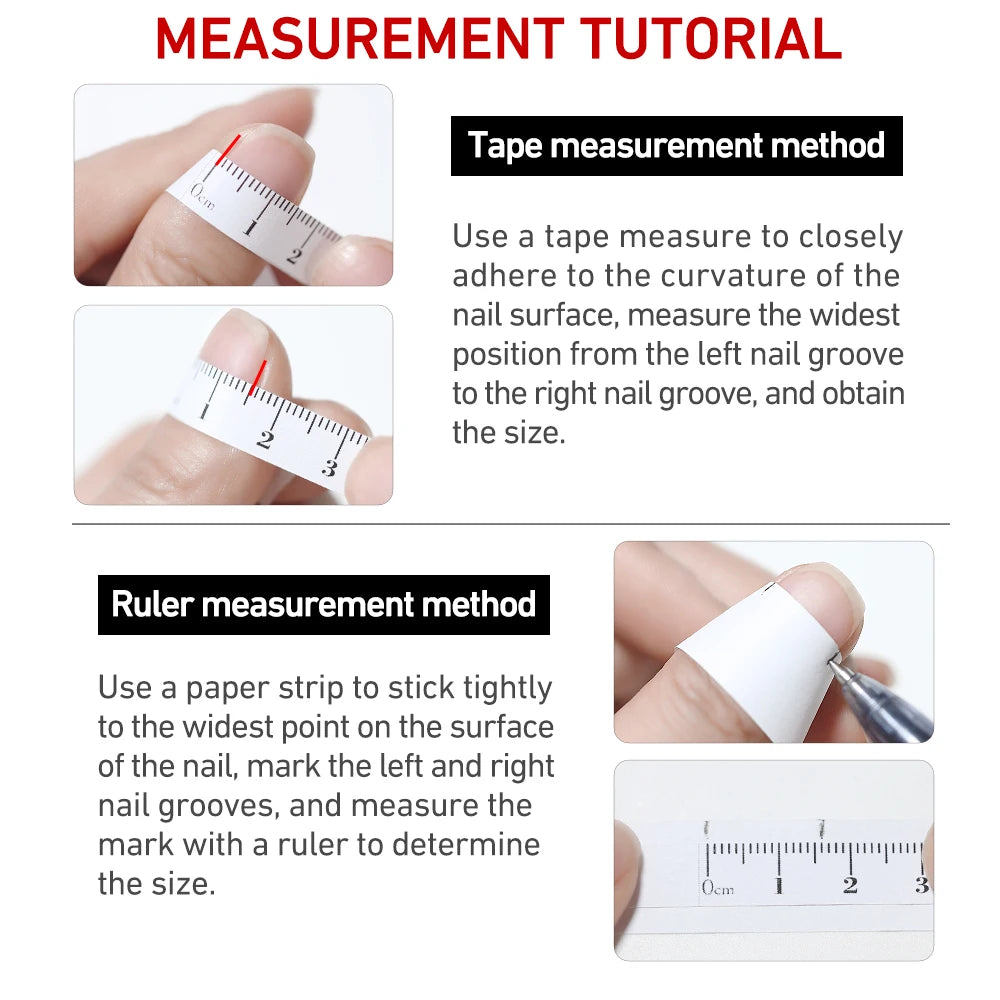 MEASUREMENT TUTORIAL

0cm 1 2

1 2 3

Tape measurement method

Use a tape measure to closely adhere to the curvature of the nail surface, measure the widest position from the left nail groove to the right nail groove, and obtain the size.

Ruler measurement method

Use a paper strip to stick tightly to the widest point on the surface of the nail, mark the left and right nail grooves, and measure the mark with a ruler to determine the size.

0cm 1 2 3